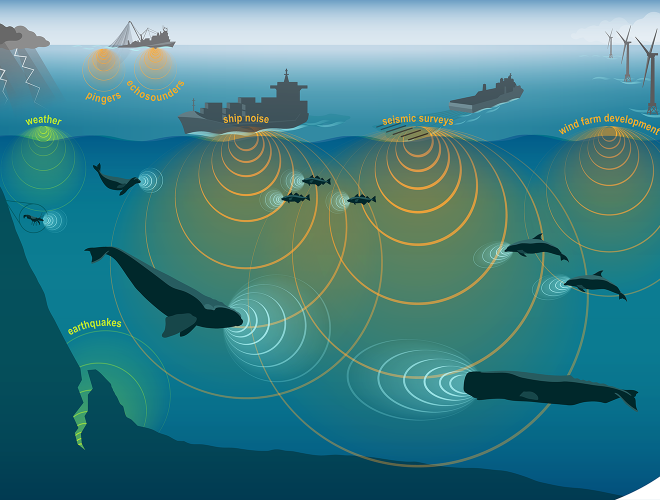 pingers
echosounders
weather
ship noise
seismic surveys
wind farm development
earthquakes